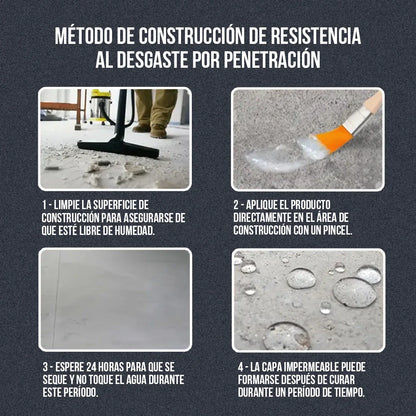 MÉTODO DE CONSTRUCCIÓN DE RESISTENCIA AL DESGASTE POR PENETRACIÓN

1 - LIMPIE LA SUPERFICIE DE CONSTRUCCIÓN PARA ASEGURARSE DE QUE ESTÉ LIBRE DE HUMEDAD.

2 - APLIQUE EL PRODUCTO DIRECTAMENTE EN EL ÁREA DE CONSTRUCCIÓN CON UN PINCEL.

3 - ESPERE 24 HORAS PARA QUE SE SEQUE Y NO TOQUE EL AGUA DURANTE ESTE PERÍODO.

4 - LA CAPA IMPERMEABLE PUEDE FORMARSE DESPUÉS DE CURAR DURANTE UN PERÍODO DE TIEMPO.