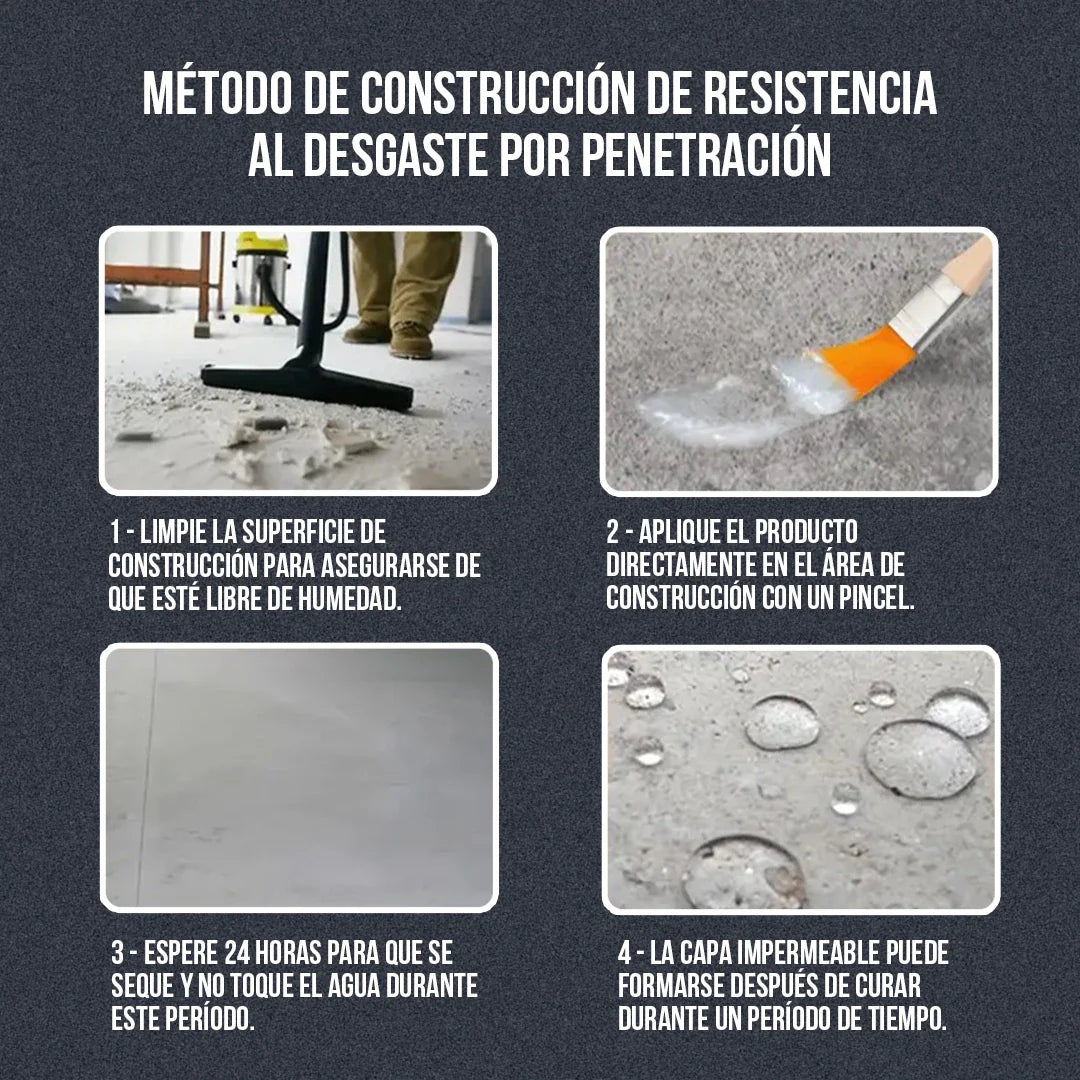 MÉTODO DE CONSTRUCCIÓN DE RESISTENCIA AL DESGASTE POR PENETRACIÓN

1 - LIMPIE LA SUPERFICIE DE CONSTRUCCIÓN PARA ASEGURARSE DE QUE ESTÉ LIBRE DE HUMEDAD.

2 - APLIQUE EL PRODUCTO DIRECTAMENTE EN EL ÁREA DE CONSTRUCCIÓN CON UN PINCEL.

3 - ESPERE 24 HORAS PARA QUE SE SEQUE Y NO TOQUE EL AGUA DURANTE ESTE PERÍODO.

4 - LA CAPA IMPERMEABLE PUEDE FORMARSE DESPUÉS DE CURAR DURANTE UN PERÍODO DE TIEMPO.