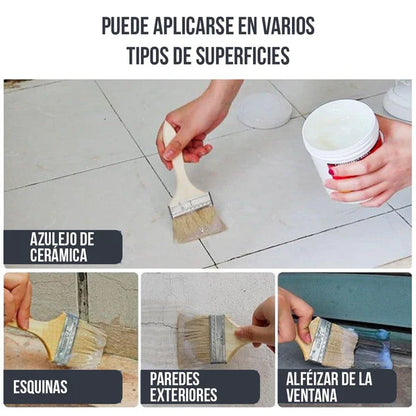 PUEDE APLICARSE EN VARIOS TIPOS DE SUPERFICIES

AZULEJO DE CERÁMICA

ESQUINAS

PAREDES EXTERIORES

ALFÉIZAR DE LA VENTANA